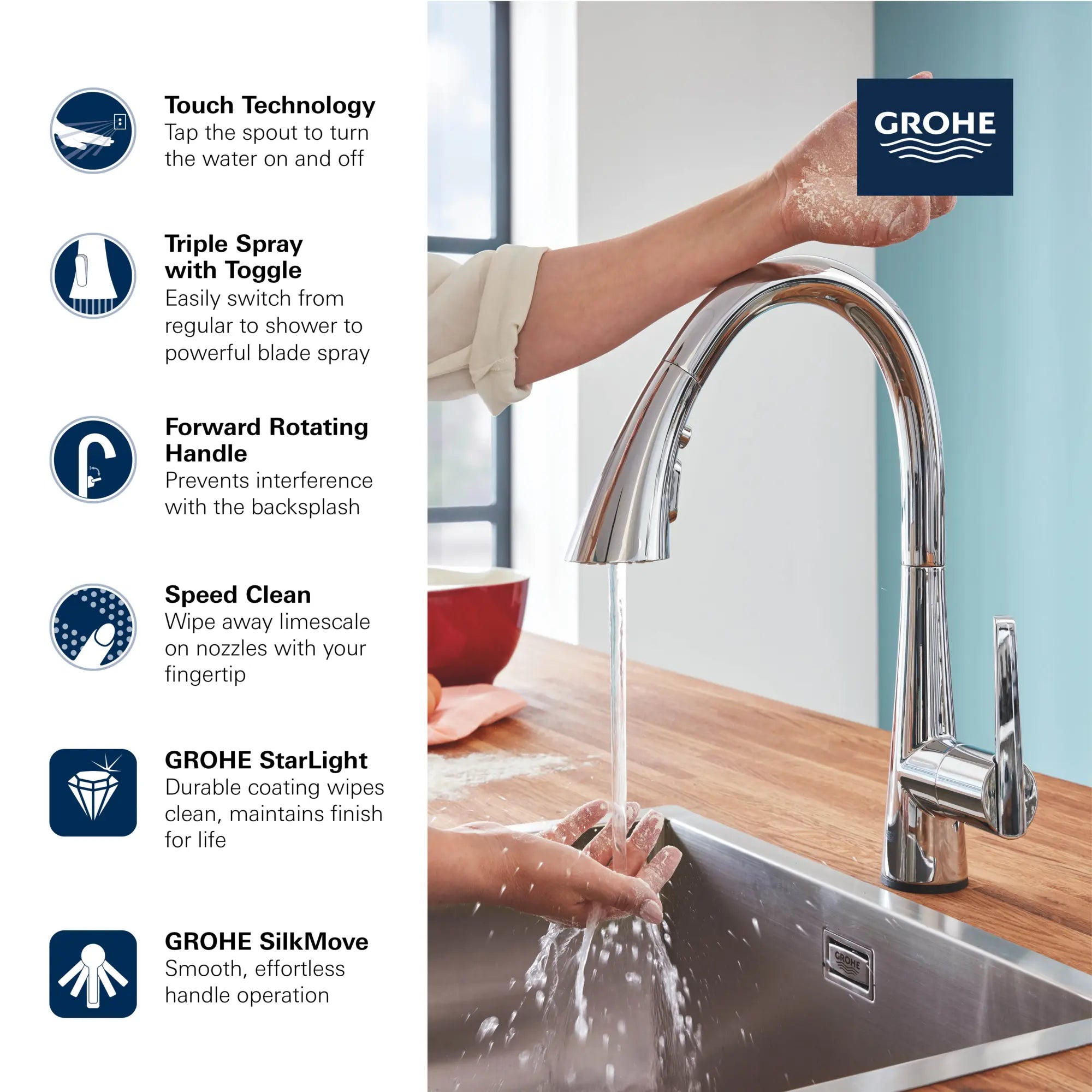 Touch Technology
Tap the spout to turn the water on and off

Triple Spray with Toggle
Easily switch from regular to shower to powerful blade spray

Forward Rotating Handle
Prevents interference with the backsplash

Speed Clean
Wipe away limescale on nozzles with your fingertip

GROHE StarLight
Durable coating wipes clean, maintains finish for life

GROHE SilkMove
Smooth, effortless handle operation

GROHE

GROHE