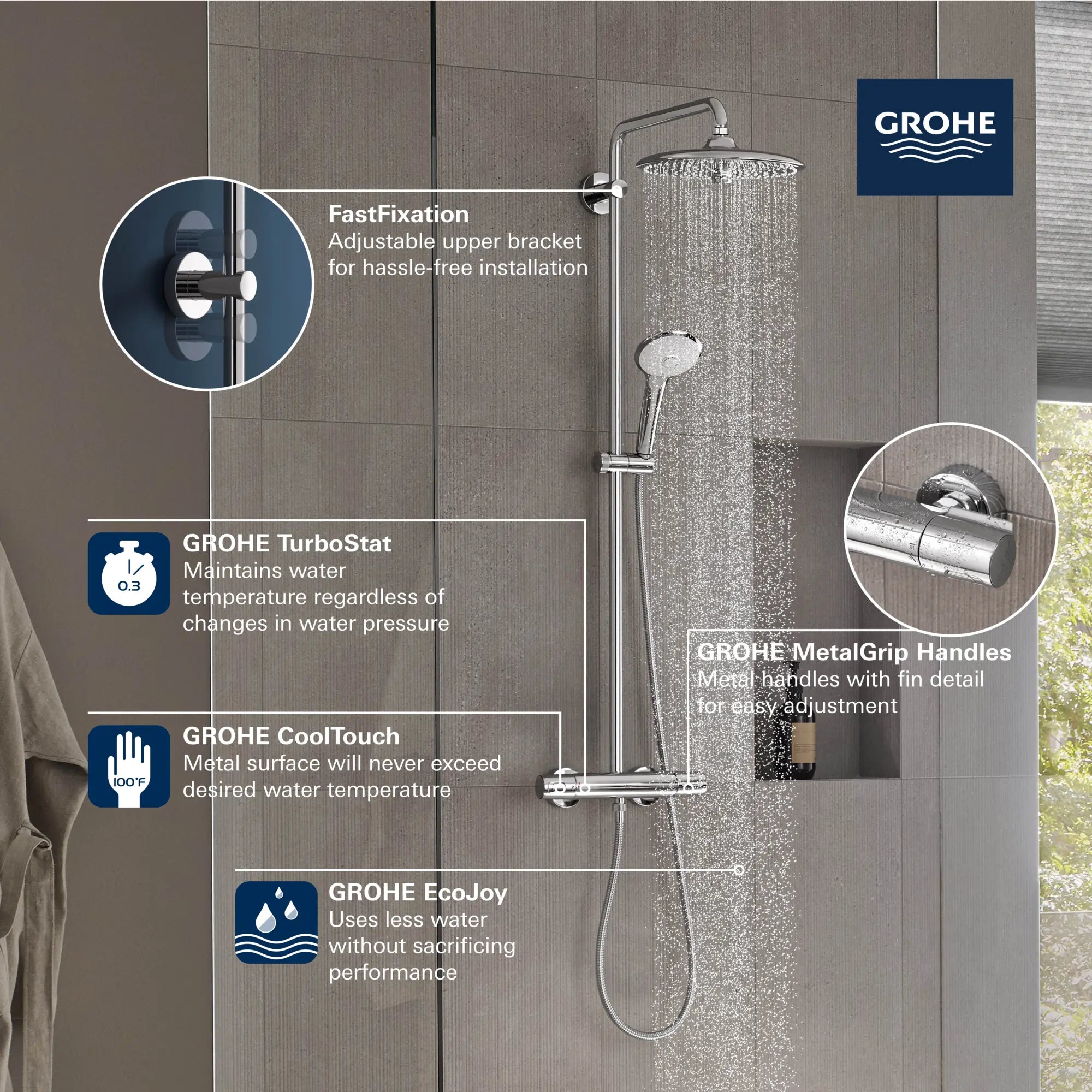 GROHE

FastFixation
Adjustable upper bracket for hassle-free installation

0.3

GROHE TurboStat
Maintains water temperature regardless of changes in water pressure

GROHE MetalGrip Handles
Metal handles with fin detail for easy adjustment

100°F

GROHE CoolTouch
Metal surface will never exceed desired water temperature

GROHE EcoJoy
Uses less water without sacrificing performance