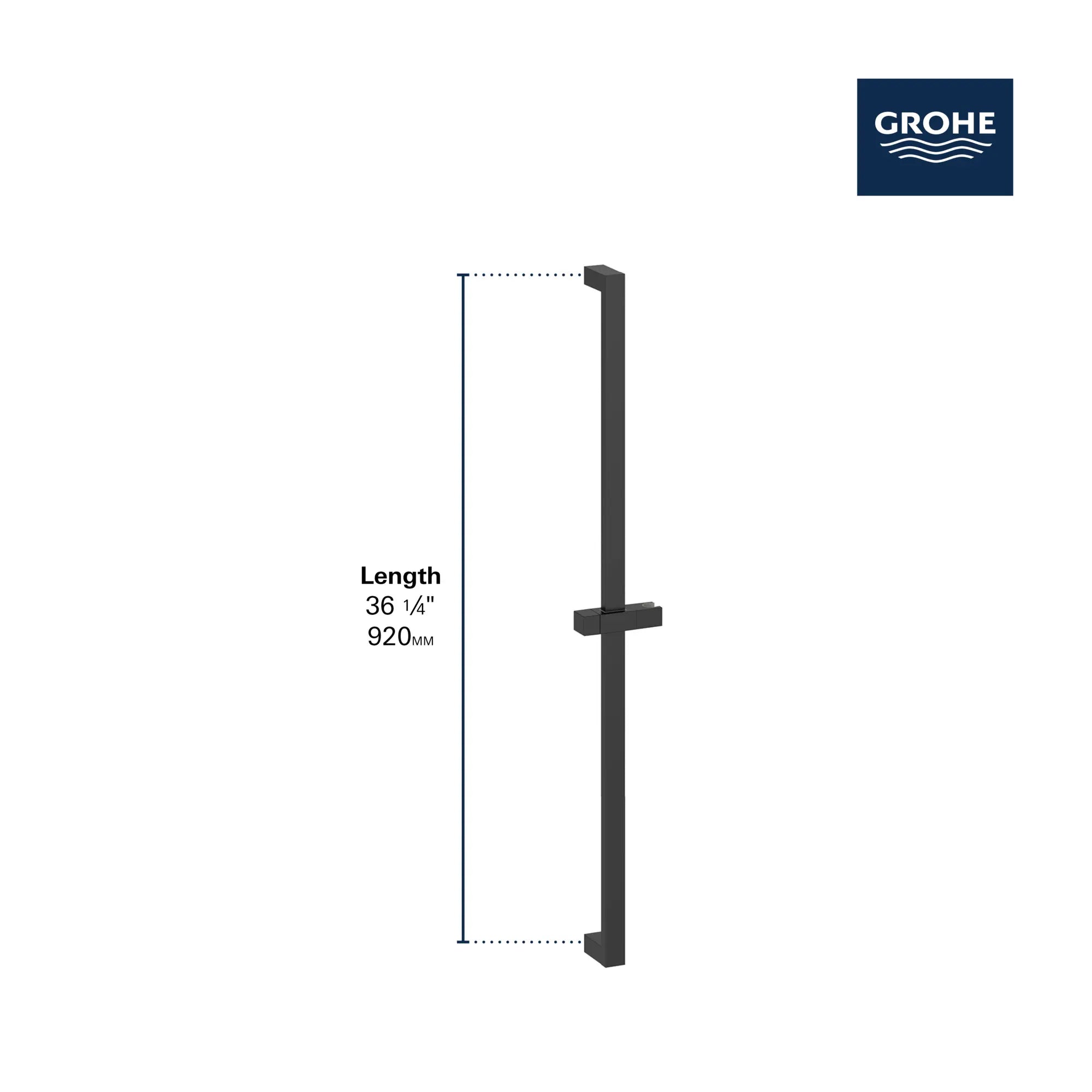 GROHE

Length
36 ¼"
920MM